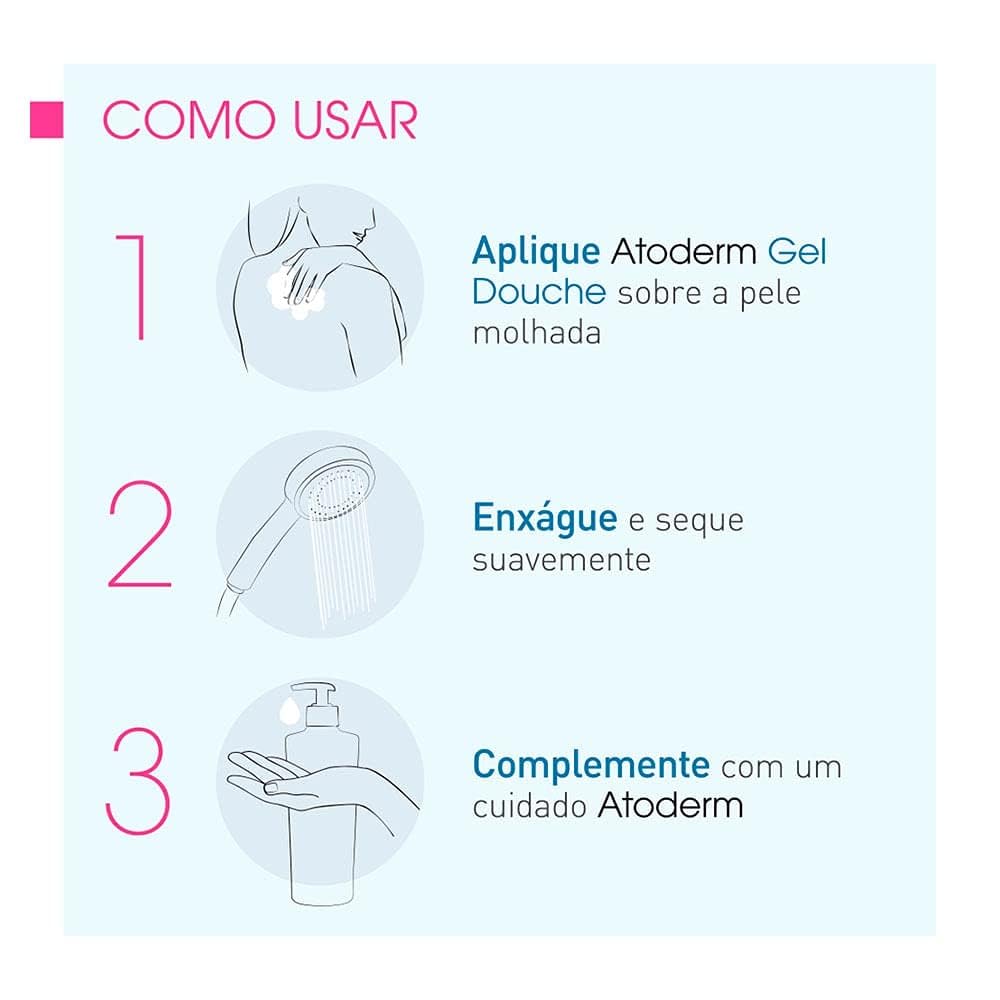 COMO USAR

1

Aplique Atoderm Gel Douche sobre a pele molhada

2

Enxágue e seque suavemente

3

Complemente com um cuidado Atoderm