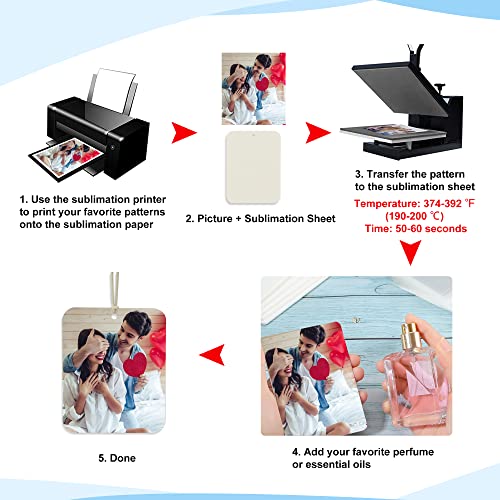 1. Use the sublimation printer to print your favorite patterns onto the sublimation paper

2. Picture + Sublimation Sheet

3. Transfer the pattern to the sublimation sheet

Temperature: 374-392 ℉ (190-200 ℃)
Time: 50-60 seconds

4. Add your favorite perfume or essential oils

5. Done