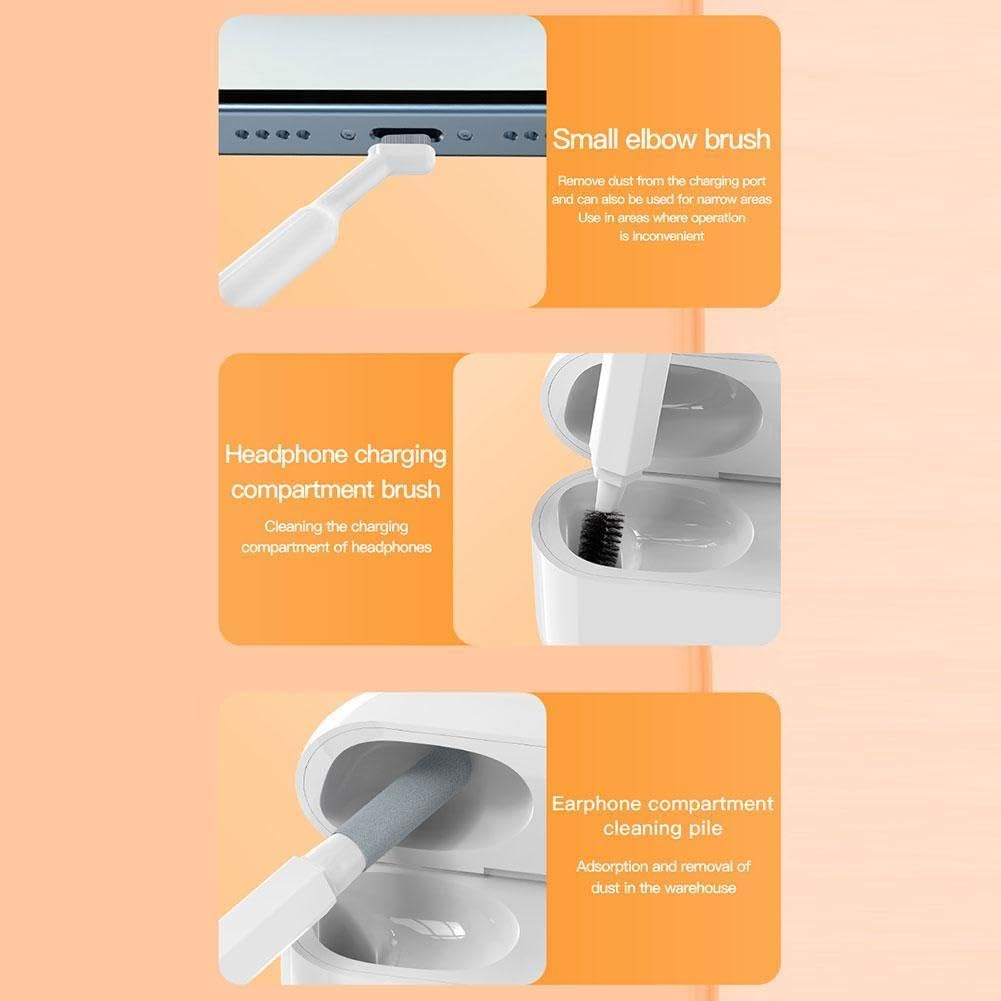 Small elbow brush

Remove dust from the charging port and can also be used for narrow areas Use in areas where operation is inconvenient

Headphone charging compartment brush

Cleaning the charging compartment of headphones

Earphone compartment cleaning pile

Adsorption and removal of dust in the warehouse