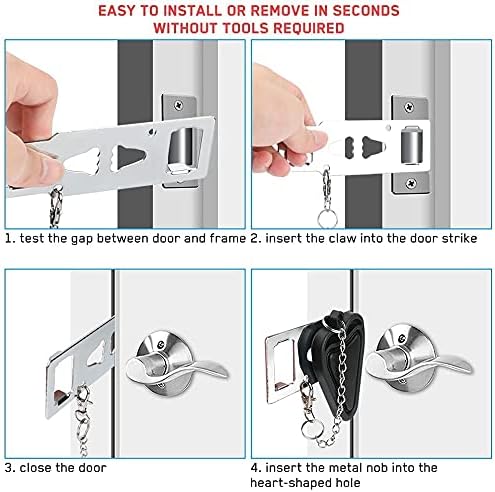 EASY TO INSTALL OR REMOVE IN SECONDS
WITHOUT TOOLS REQUIRED

1. test the gap between door and frame

2. insert the claw into the door strike

3. close the door

4. insert the metal nob into the heart-shaped hole