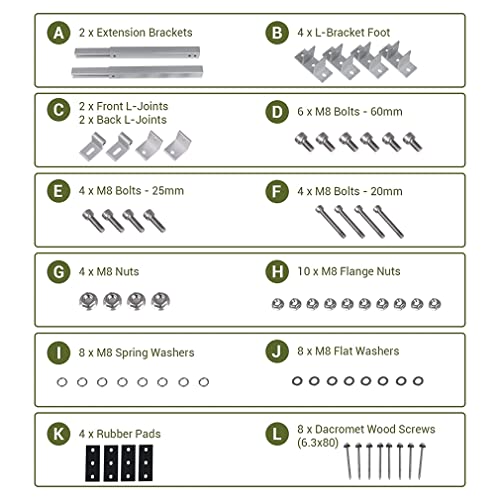 A 2 x Extension Brackets

B 4 x L-Bracket Foot

C 2 x Front L-Joints
2 x Back L-Joints

D 6 x M8 Bolts - 60mm

E 4 x M8 Bolts - 25mm

F 4 x M8 Bolts - 20mm

G 4 x M8 Nuts

H 10 x M8 Flange Nuts

I 8 x M8 Spring Washers

J 8 x M8 Flat Washers

K 4 x Rubber Pads

L 8 x Dacromet Wood Screws (6.3x80)