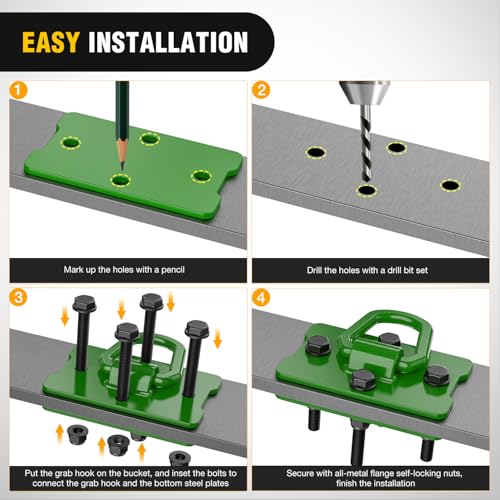 EASY INSTALLATION

1

Mark up the holes with a pencil

2

Drill the holes with a drill bit set

3

Put the grab hook on the bucket, and inset the bolts to connect the grab hook and the bottom steel plates

4

Secure with all-metal flange self-locking nuts, finish the installation