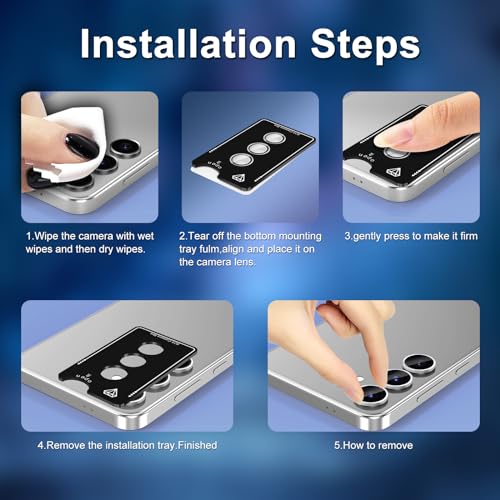 Installation Steps

1.Wipe the camera with wet wipes and then dry wipes.

2.Tear off the bottom mounting tray fulm,align and place it on the camera lens.

3.gently press to make it firm

4.Remove the installation tray.Finished

5.How to remove