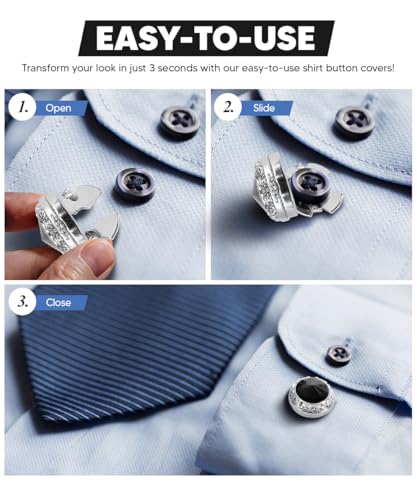 EASY-TO-USE

Transform your look in just 3 seconds with our easy-to-use shirt button covers!

1. Open

2. Slide

3. Close