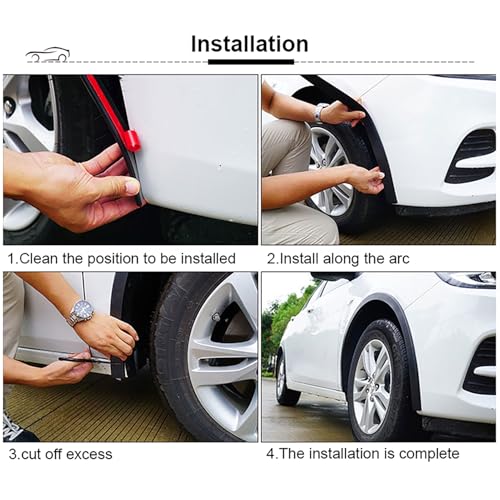 Installation

1.Clean the position to be installed

2.Install along the arc

3.cut off excess

4.The installation is complete