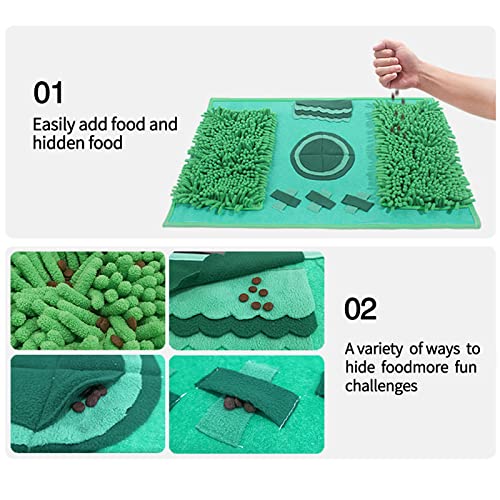 01

Easily add food and hidden food

02

A variety of ways to hide foodmore fun challenges