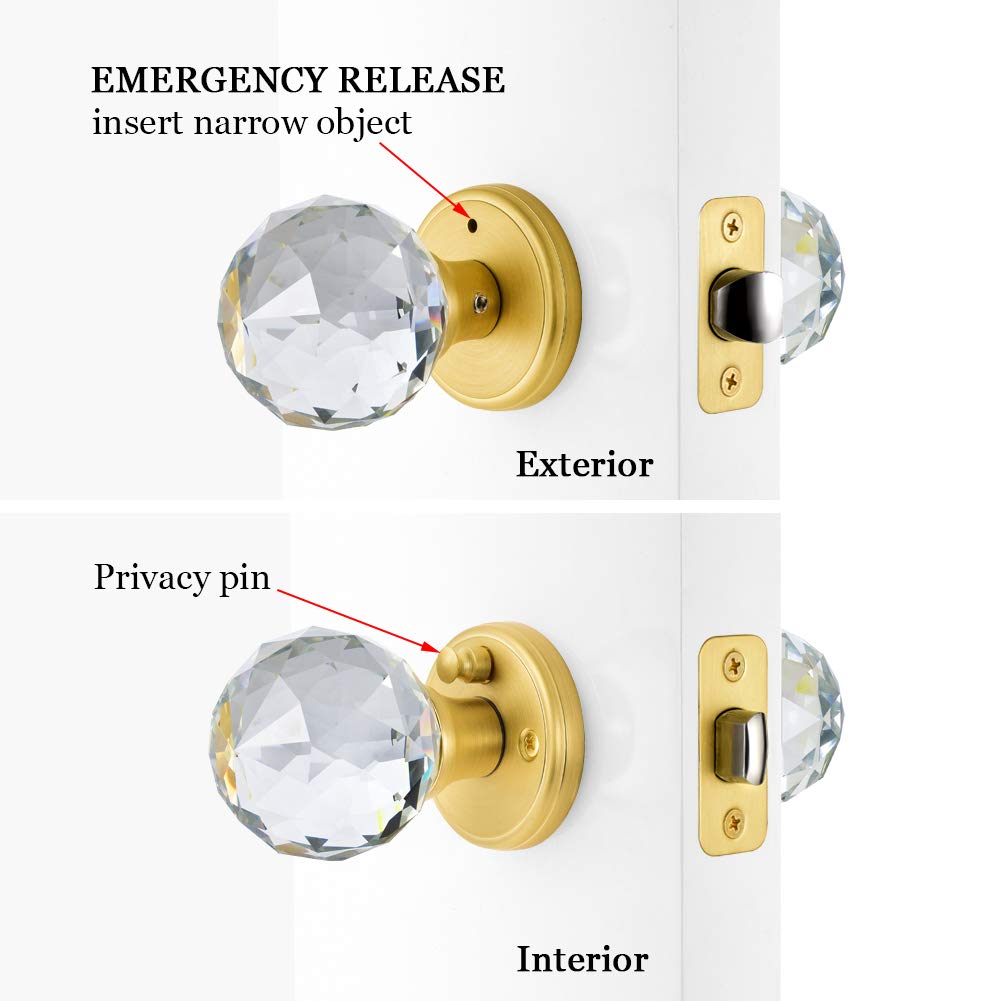 EMERGENCY RELEASE
insert narrow object

Exterior

Privacy pin

Interior