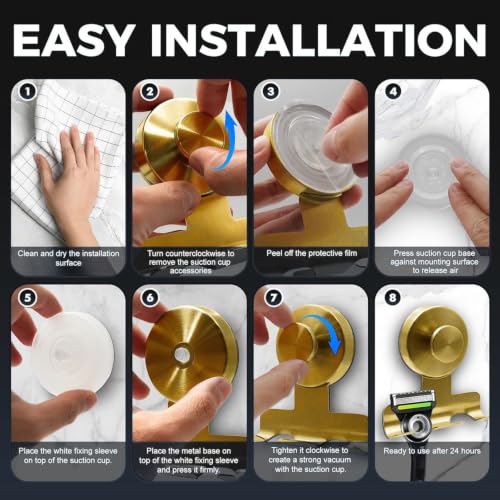 EASY INSTALLATION

1
Clean and dry the installation surface

2
Turn counterclockwise to remove the suction cup accessories

3
Peel off the protective film

4
Press suction cup base against mounting surface to release air

5
Place the white fixing sleeve on top of the suction cup.

6
Place the metal base on top of the white fixing sleeve and press it firmly.

7
Tighten it clockwise to create a strong vacuum with the suction cup.

8
Ready to use after 24 hours