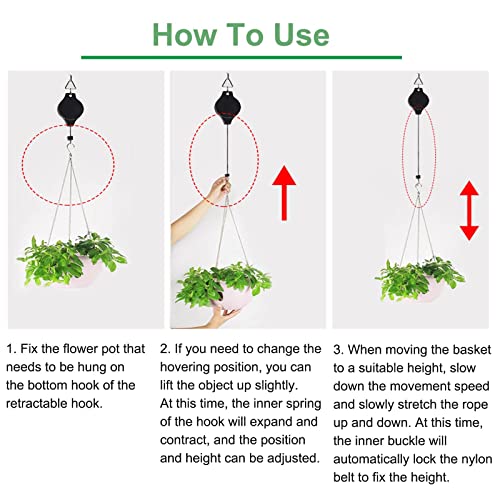 How To Use

1. Fix the flower pot that needs to be hung on the bottom hook of the retractable hook.

2. If you need to change the hovering position, you can lift the object up slightly.
At this time, the inner spring of the hook will expand and contract, and the position and height can be adjusted.

3. When moving the basket to a suitable height, slow down the movement speed and slowly stretch the rope up and down. At this time, the inner buckle will automatically lock the nylon belt to fix the height.