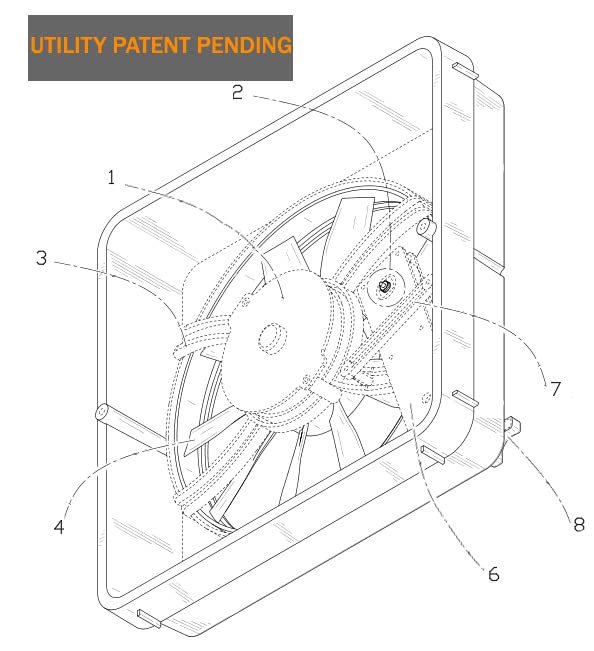 UTILITY PATENT PENDING

2

1

3

7

4

8

6