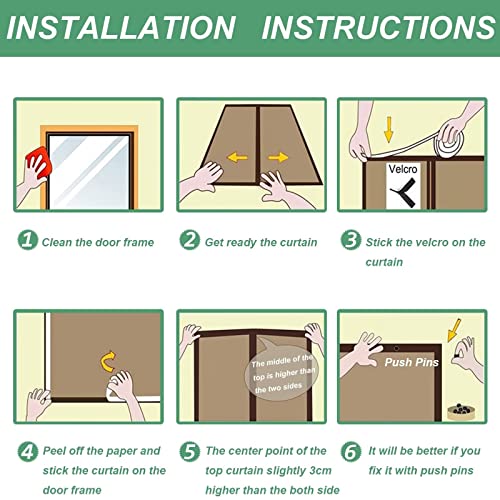 INSTALLATION INSTRUCTIONS

Velcro

1 Clean the door frame

2 Get ready the curtain

3 Stick the velcro on the curtain

The middle of the top is higher than the two sides

Push Pins

4 Peel off the paper and stick the curtain on the door frame

5 The center point of the top curtain slightly 3cm higher than the both side

6 It will be better if you fix it with push pins