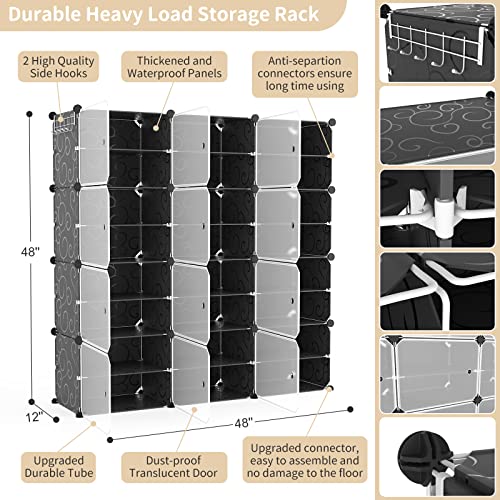 Durable Heavy Load Storage Rack

2 High Quality Side Hooks

Thickened and Waterproof Panels

Anti-separtion connectors ensure long time using

48"

12"

48"

Upgraded Durable Tube

Dust-proof Translucent Door

Upgraded connector, easy to assemble and no damage to the floor