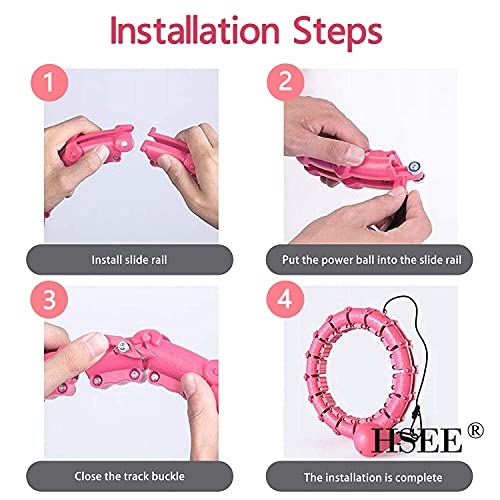 Installation Steps

1

Install slide rail

2

Put the power ball into the slide rail

3

Close the track buckle

4

HSEE ®

The installation is complete