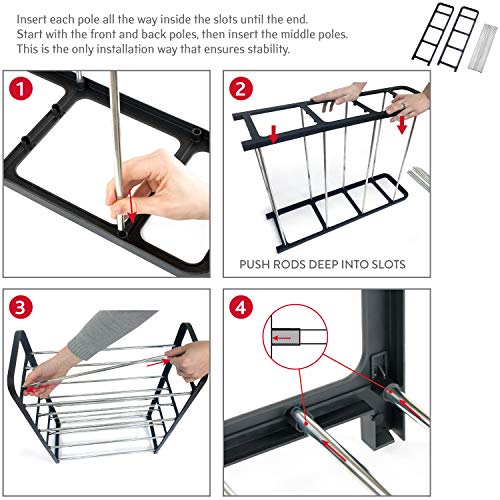 Insert each pole all the way inside the slots until the end.
Start with the front and back poles, then insert the middle poles.
This is the only installation way that ensures stability.

1

2

PUSH RODS DEEP INTO SLOTS

3

4