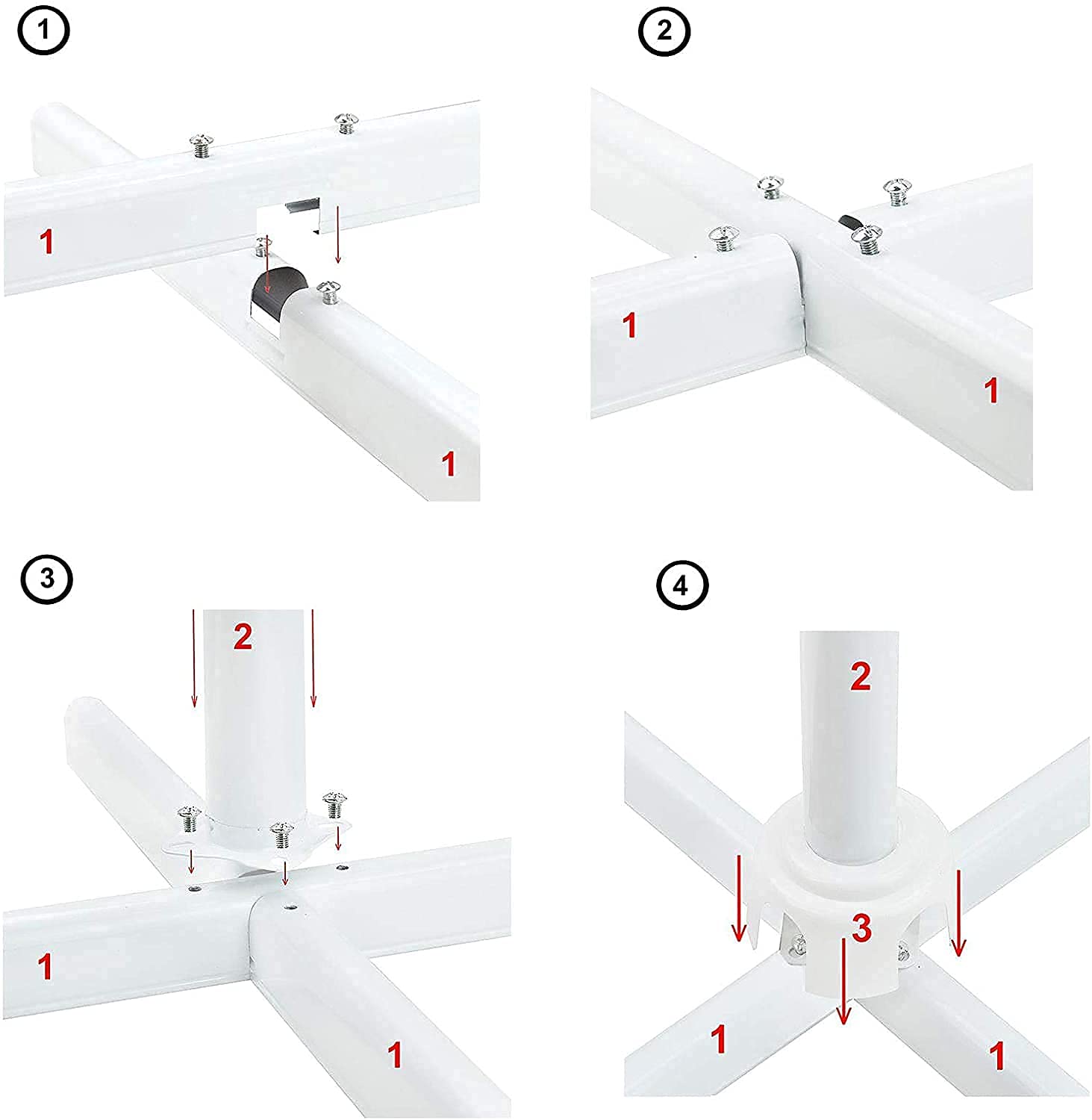 1

1

1

2

1

1

3

2

1

1

4

2

3

1

1