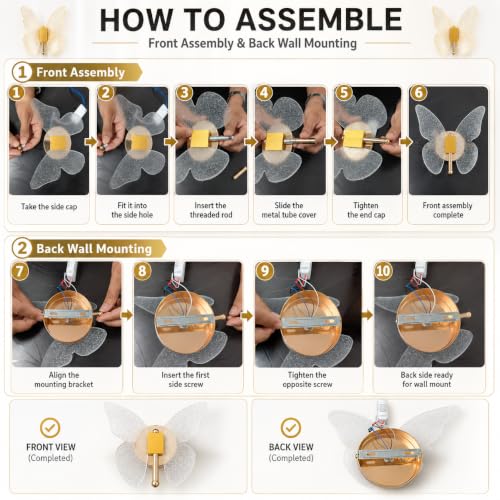 HOW TO ASSEMBLE

Front Assembly & Back Wall Mounting

1 Front Assembly

1 Take the side cap

2 Fit it into the side hole

3 Insert the threaded rod

4 Slide the metal tube cover

5 Tighten the end cap

6 Front assembly complete

2 Back Wall Mounting

7 Align the mounting bracket

8 Insert the first side screw

9 Tighten the opposite screw

10 Back side ready for wall mount

FRONT VIEW (Completed)

BACK VIEW (Completed)