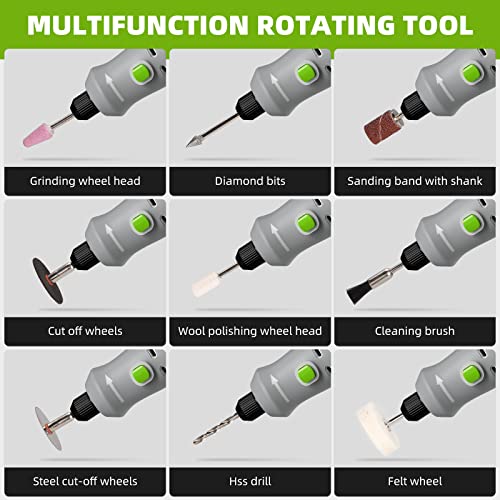 MULTIFUNCTION ROTATING TOOL

Grinding wheel head

Diamond bits

Sanding band with shank

Cut off wheels

Wool polishing wheel head

Cleaning brush

Steel cut-off wheels

Hss drill

Felt wheel