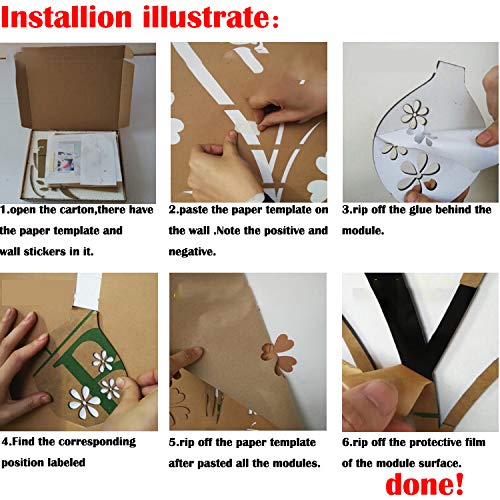 Installion illustrate:

1.open the carton,there have the paper template and wall stickers in it.

2.paste the paper template on the wall .Note the positive and negative.

3.rip off the glue behind the module.

4.Find the corresponding position labeled

5.rip off the paper template after pasted all the modules.

6.rip off the protective film of the module surface.

done!