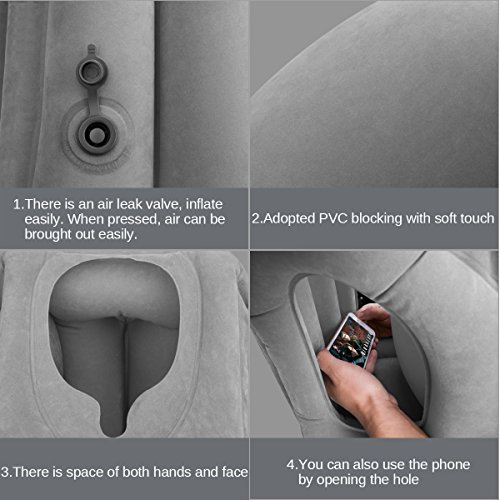 1.There is an air leak valve, inflate easily. When pressed, air can be brought out easily.

2.Adopted PVC blocking with soft touch

3.There is space of both hands and face

4.You can also use the phone by opening the hole