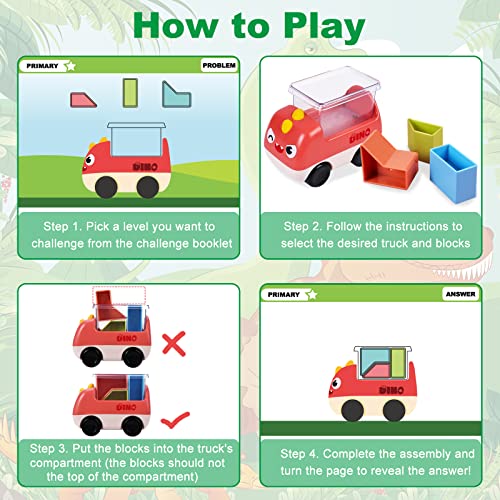 How to Play

PRIMARY

PROBLEM

DINO

Step 1. Pick a level you want to challenge from the challenge booklet

DINO

Step 2. Follow the instructions to select the desired truck and blocks

DINO

DINO

Step 3. Put the blocks into the truck's compartment (the blocks should not the top of the compartment)

PRIMARY

ANSWER

DINO

Step 4. Complete the assembly and turn the page to reveal the answer!