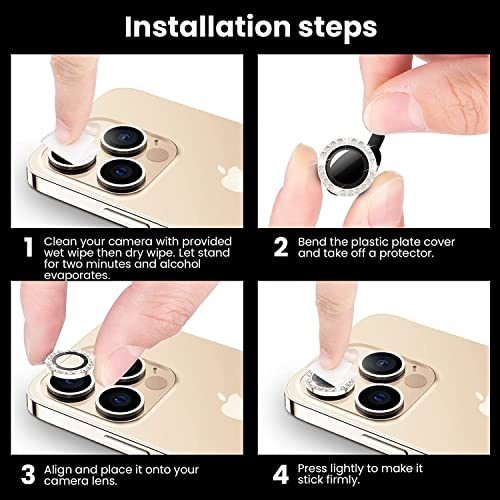 Installation steps

1 Clean your camera with provided wet wipe then dry wipe. Let stand for two minutes and alcohol evaporates.

2 Bend the plastic plate cover and take off a protector.

3 Align and place it onto your camera lens.

4 Press lightly to make it stick firmly.