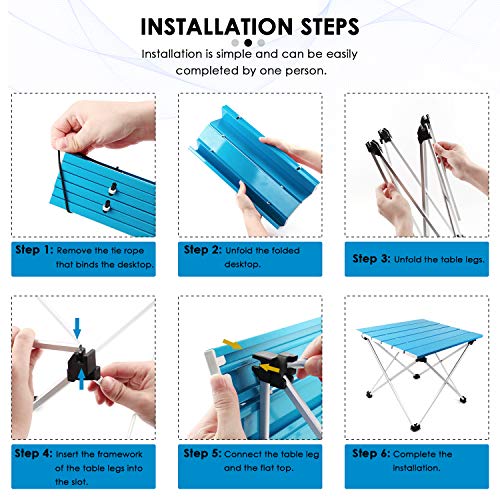 INSTALLATION STEPS

Installation is simple and can be easily completed by one person.

Step 1: Remove the tie rope that binds the desktop.

Step 2: Unfold the folded desktop.

Step 3: Unfold the table legs.

Step 4: Insert the framework of the table legs into the slot.

Step 5: Connect the table leg and the flat top.

Step 6: Complete the installation.