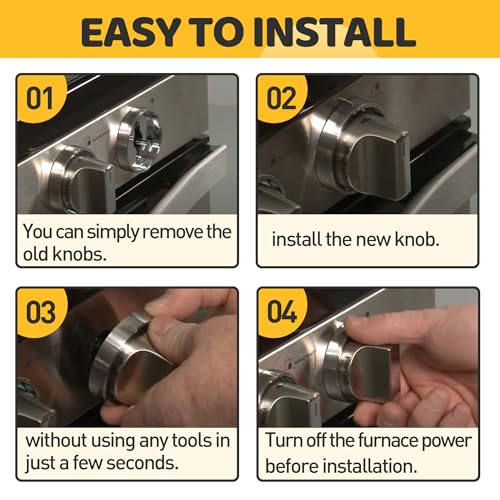 EASY TO INSTALL

01

You can simply remove the old knobs.

02

install the new knob.

03

without using any tools in just a few seconds.

04

Turn off the furnace power before installation.