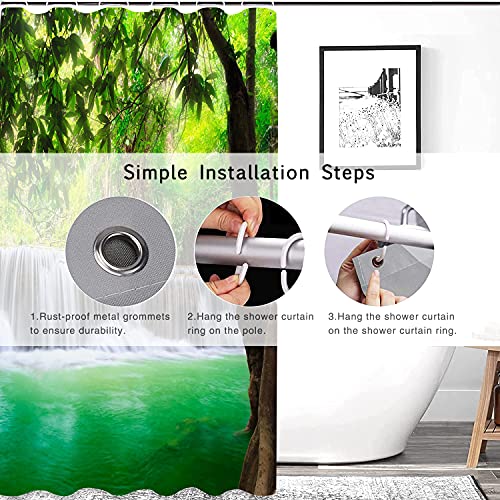 Simple Installation Steps

1.Rust-proof metal grommets to ensure durability.

2.Hang the shower curtain ring on the pole.

3.Hang the shower curtain on the shower curtain ring.