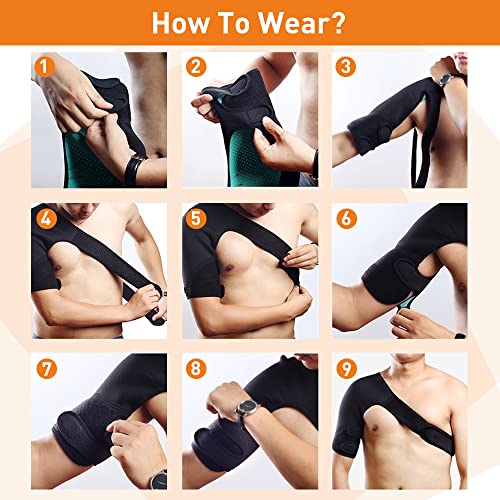 How To Wear?

1

2

3

4

5

6

7

8

9