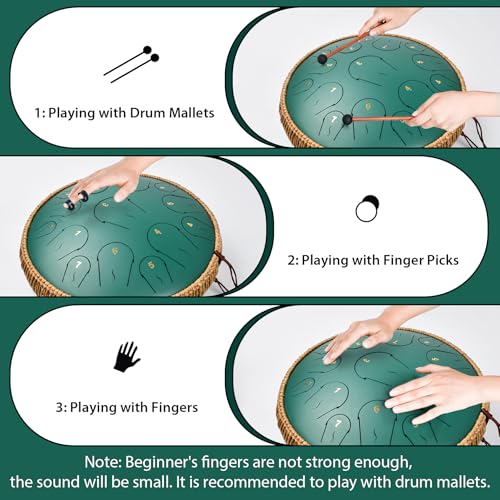 1: Playing with Drum Mallets

2: Playing with Finger Picks

3: Playing with Fingers

Note: Beginner's fingers are not strong enough, the sound will be small. It is recommended to play with drum mallets.