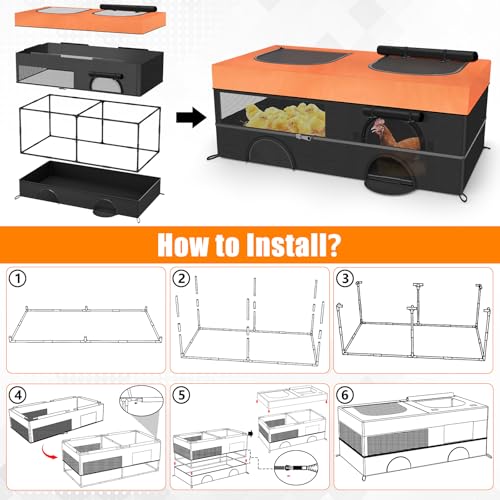 How to Install?

1

2

3

4

5

6