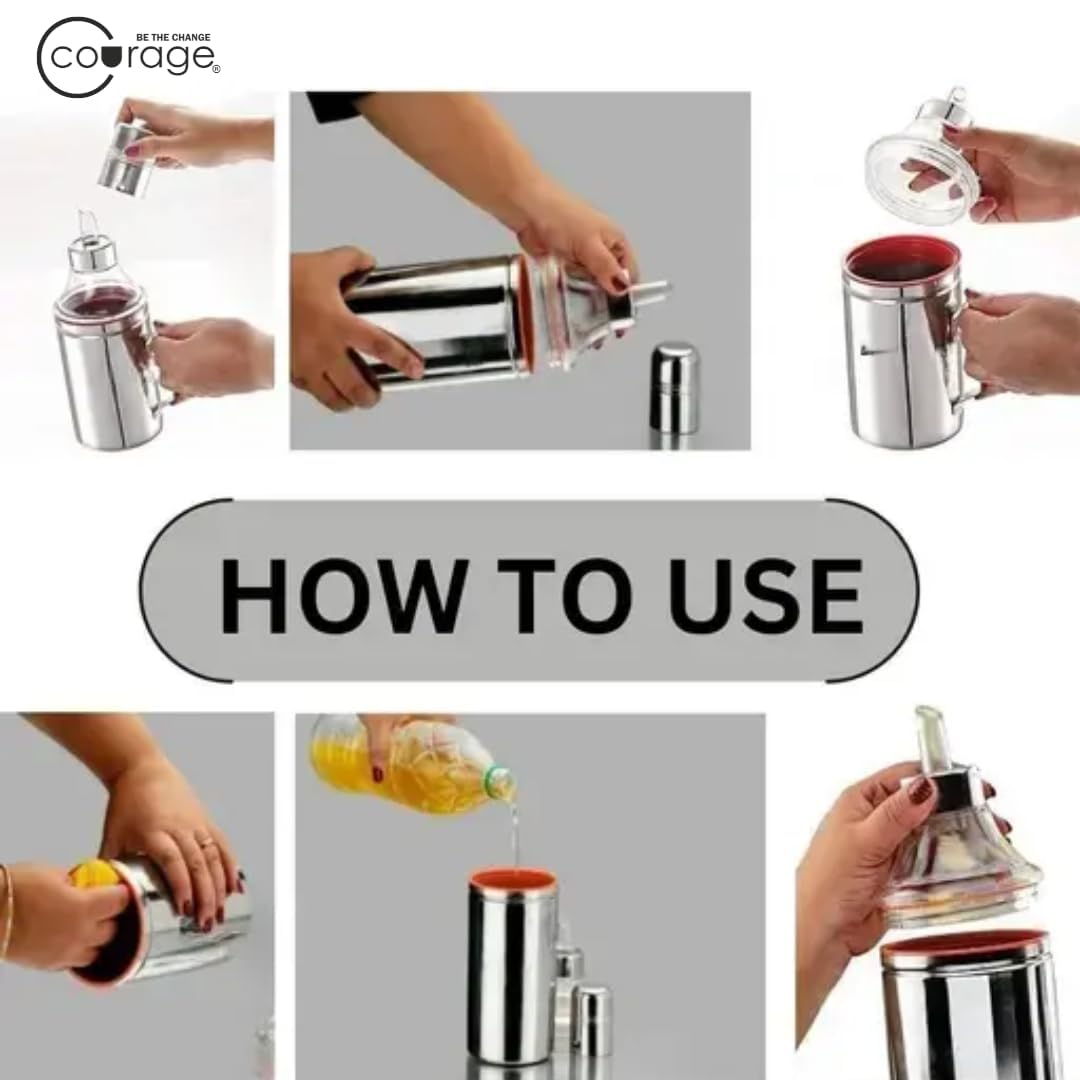 BE THE CHANGE
courage®

HOW TO USE