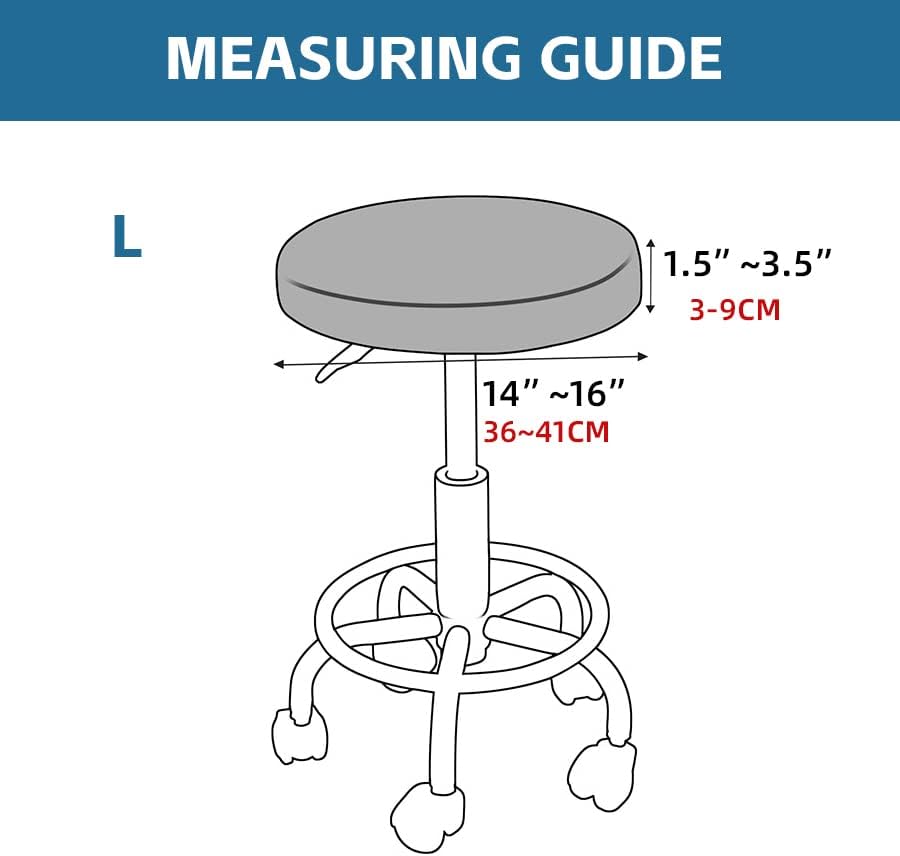 MEASURING GUIDE

L

1.5″ ~3.5″
3-9CM

14″ ~16″
36~41CM