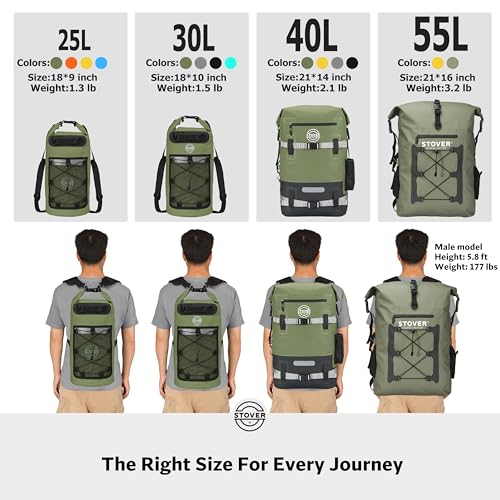 25L
Colors:
Size:18*9 inch
Weight:1.3 lb

30L
Colors:
Size:18*10 inch
Weight:1.5 lb

40L
Colors:
Size:21*14 inch
Weight:2.1 lb

55L
Colors:
Size:21*16 inch
Weight:3.2 lb

STOVER

Male model
Height: 5.8 ft
Weight: 177 lbs

STOVER

STOVER

The Right Size For Every Journey