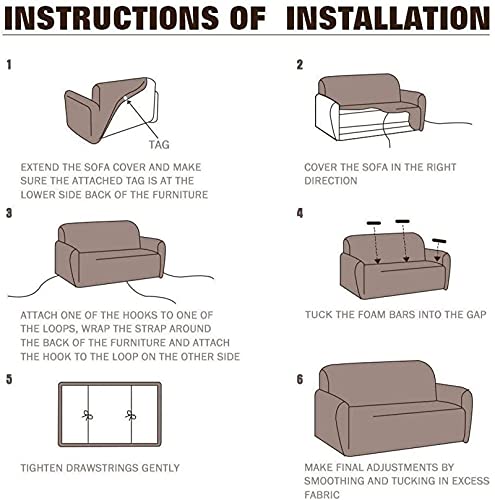 INSTRUCTIONS OF INSTALLATION

1

TAG

EXTEND THE SOFA COVER AND MAKE SURE THE ATTACHED TAG IS AT THE LOWER SIDE BACK OF THE FURNITURE

2

COVER THE SOFA IN THE RIGHT DIRECTION

3

ATTACH ONE OF THE HOOKS TO ONE OF THE LOOPS, WRAP THE STRAP AROUND THE BACK OF THE FURNITURE AND ATTACH THE HOOK TO THE LOOP ON THE OTHER SIDE

4

TUCK THE FOAM BARS INTO THE GAP

5

TIGHTEN DRAWSTRINGS GENTLY

6

MAKE FINAL ADJUSTMENTS BY SMOOTHING AND TUCKING IN EXCESS FABRIC