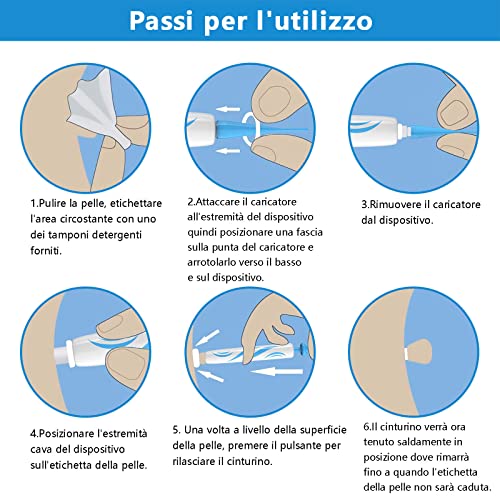 Passi per l'utilizzo

1.Pulire la pelle, etichettare l'area circostante con uno dei tamponi detergenti forniti.

2.Attaccare il caricatore all'estremità del dispositivo quindi posizionare una fascia sulla punta del caricatore e arrotolarlo verso il basso e sul dispositivo.

3.Rimuovere il caricatore dal dispositivo.

4.Posizionare l'estremità cava del dispositivo sull'etichetta della pelle.

5. Una volta a livello della superficie della pelle, premere il pulsante per rilasciare il cinturino.

6.Il cinturino verrà ora tenuto saldamente in posizione dove rimarrà fino a quando l'etichetta della pelle non sarà caduta.