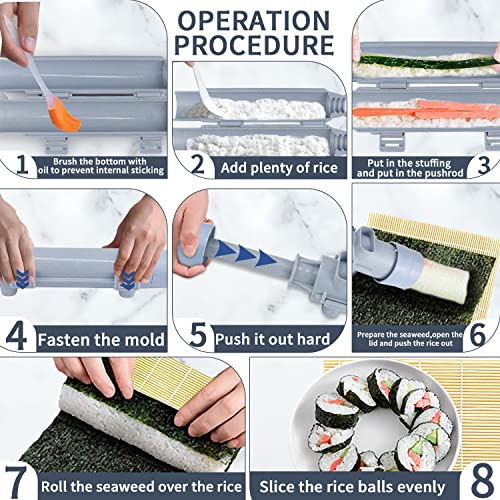 OPERATION PROCEDURE

1 Brush the bottom with oil to prevent internal sticking

2 Add plenty of rice

Put in the stuffing and put in the pushrod 3

4 Fasten the mold

5 Push it out hard

Prepare the seaweed,open the lid and push the rice out 6

7 Roll the seaweed over the rice

Slice the rice balls evenly 8