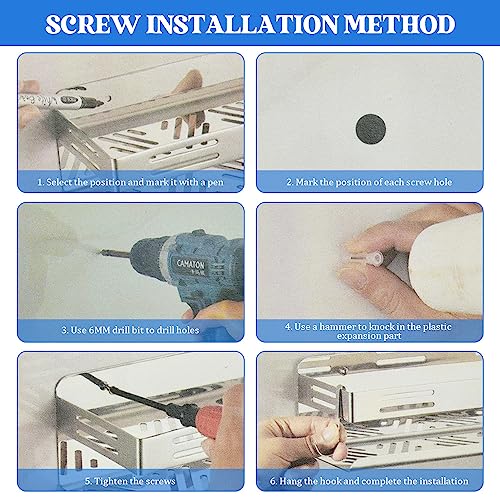 SCREW INSTALLATION METHOD

1. Select the position and mark it with a pen

2. Mark the position of each screw hole

CAMATON

3. Use 6MM drill bit to drill holes

4. Use a hammer to knock in the plastic expansion part

5. Tighten the screws

6. Hang the hook and complete the installation