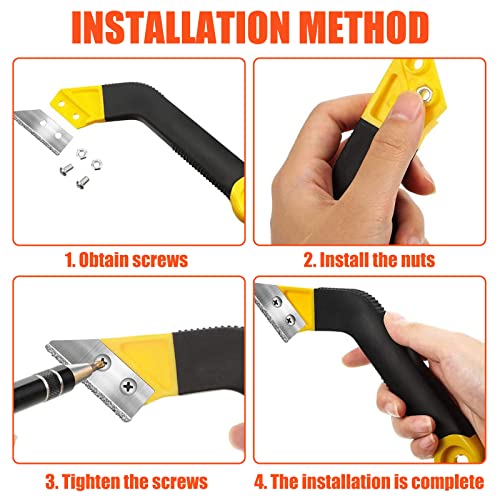 INSTALLATION METHOD

1. Obtain screws

2. Install the nuts

3. Tighten the screws

4. The installation is complete