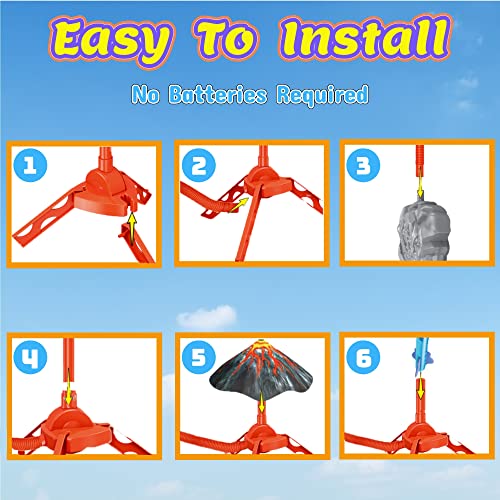 Easy To Install

No Batteries Required

1

2

3

4

5

6