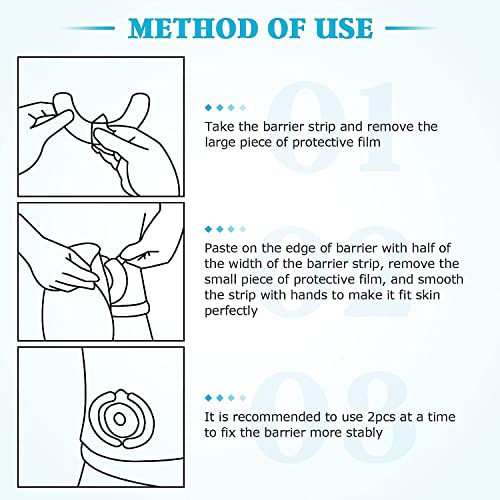 METHOD OF USE

01

Take the barrier strip and remove the large piece of protective film

02

Paste on the edge of barrier with half of the width of the barrier strip, remove the small piece of protective film, and smooth the strip with hands to make it fit skin perfectly

03

It is recommended to use 2pcs at a time to fix the barrier more stably