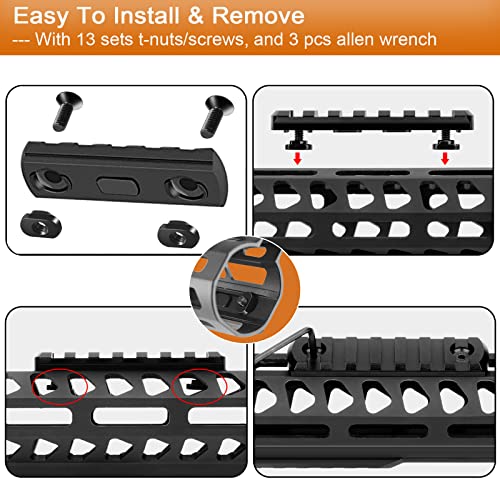 Easy To Install & Remove
--- With 13 sets t-nuts/screws, and 3 pcs allen wrench