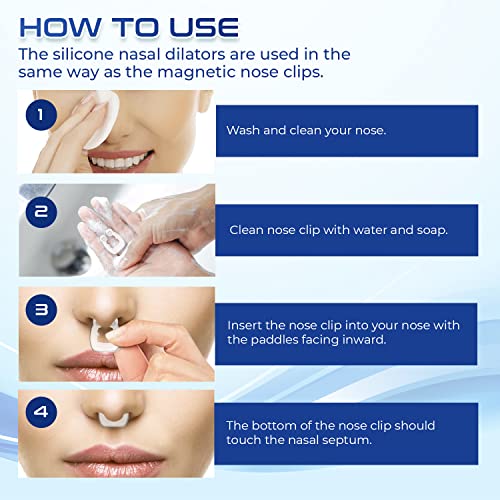 HOW TO USE

The silicone nasal dilators are used in the same way as the magnetic nose clips.

1

Wash and clean your nose.

2

Clean nose clip with water and soap.

3

Insert the nose clip into your nose with the paddles facing inward.

4

The bottom of the nose clip should touch the nasal septum.