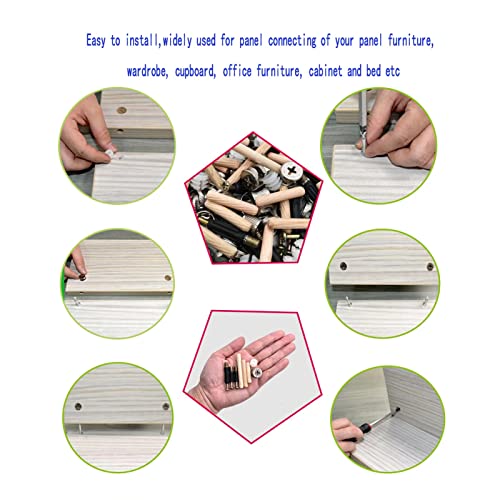 Easy to install,widely used for panel connecting of your panel furniture, wardrobe, cupboard, office furniture, cabinet and bed etc