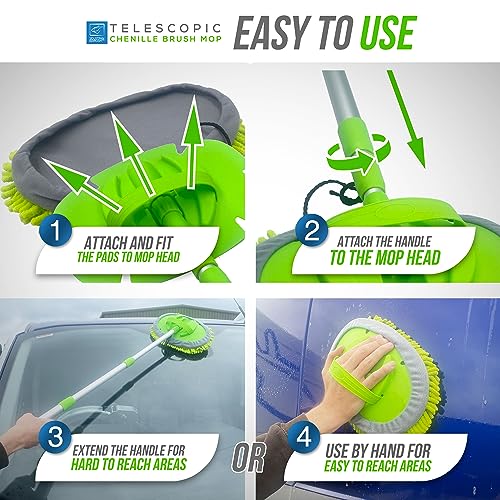 TELESCOPIC
CHENILLE BRUSH MOP

EASY TO USE

1
ATTACH AND FIT
THE PADS TO MOP HEAD

2
ATTACH THE HANDLE
TO THE MOP HEAD

3
EXTEND THE HANDLE FOR
HARD TO REACH AREAS

OR

4
USE BY HAND FOR
EASY TO REACH AREAS