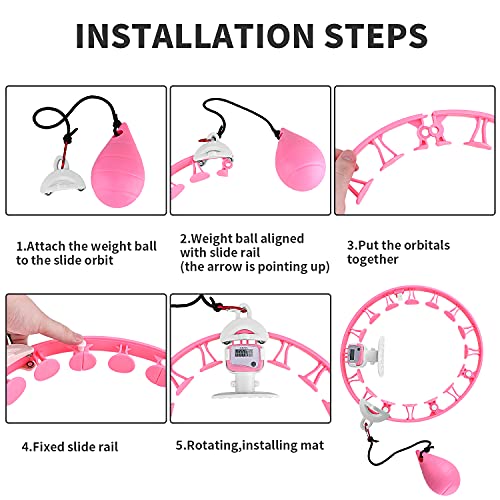 INSTALLATION STEPS

1.Attach the weight ball to the slide orbit

2.Weight ball aligned with slide rail (the arrow is pointing up)

3.Put the orbitals together

4.Fixed slide rail

5.Rotating,installing mat