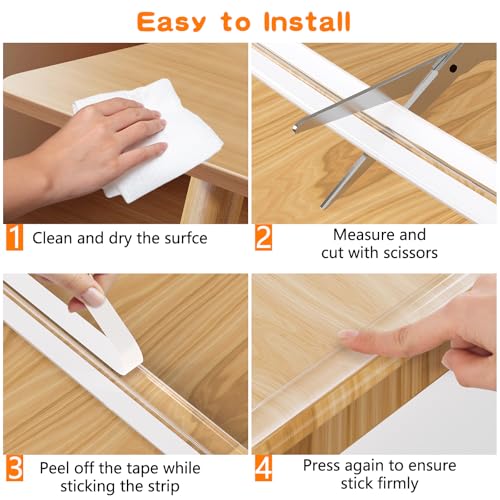 Easy to Install

1 Clean and dry the surfce

2 Measure and cut with scissors

3 Peel off the tape while sticking the strip

4 Press again to ensure stick firmly