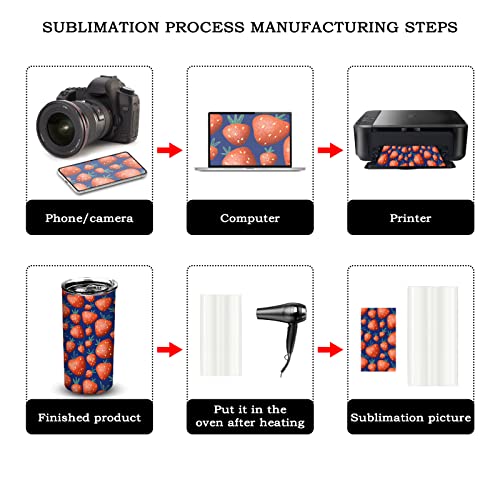 SUBLIMATION PROCESS MANUFACTURING STEPS

Phone/camera

Computer

Printer

Finished product

Put it in the oven after heating

Sublimation picture