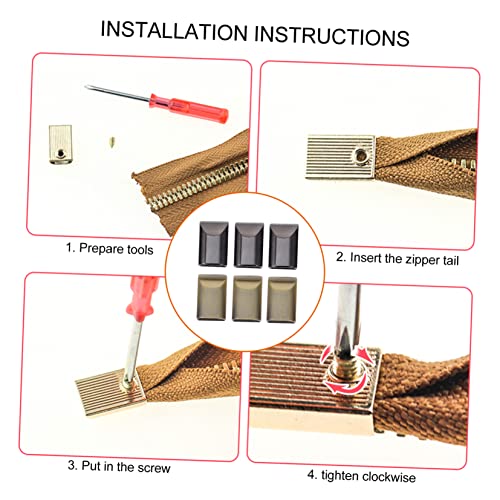 INSTALLATION INSTRUCTIONS

1. Prepare tools

2. Insert the zipper tail

3. Put in the screw

4. tighten clockwise