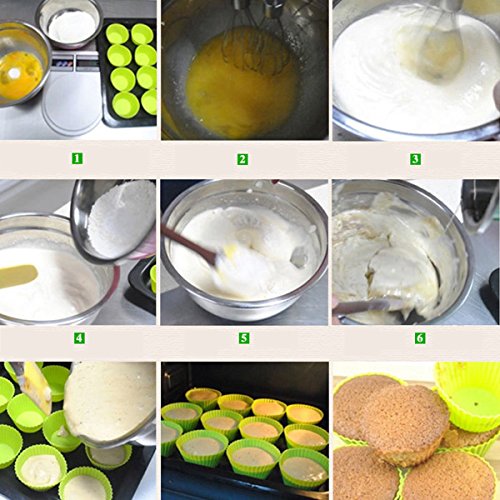 1

2

3

4

5

6